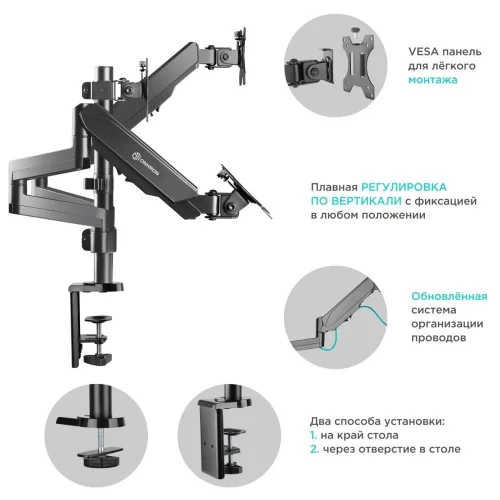 ONKRON

VESA панель для лёгкого монтажа

Плавная РЕГУЛИРОВКА ПО ВЕРТИКАЛИ с фиксацией в любом положении

Обновлённая система организации проводов

Два способа установки:
1. на край стола
2. через отверстие в столе