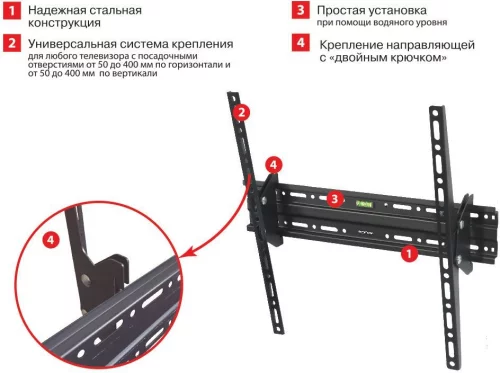 1 Надежная стальная конструкция

2 Универсальная система крепления
для любого телевизора с посадочными отверстиями от 50 до 400 мм по горизонтали и от 50 до 400 мм по вертикали

3 Простая установка
при помощи водяного уровня

4 Крепление направляющей с «двойным крючком»

2

4

3

1

4