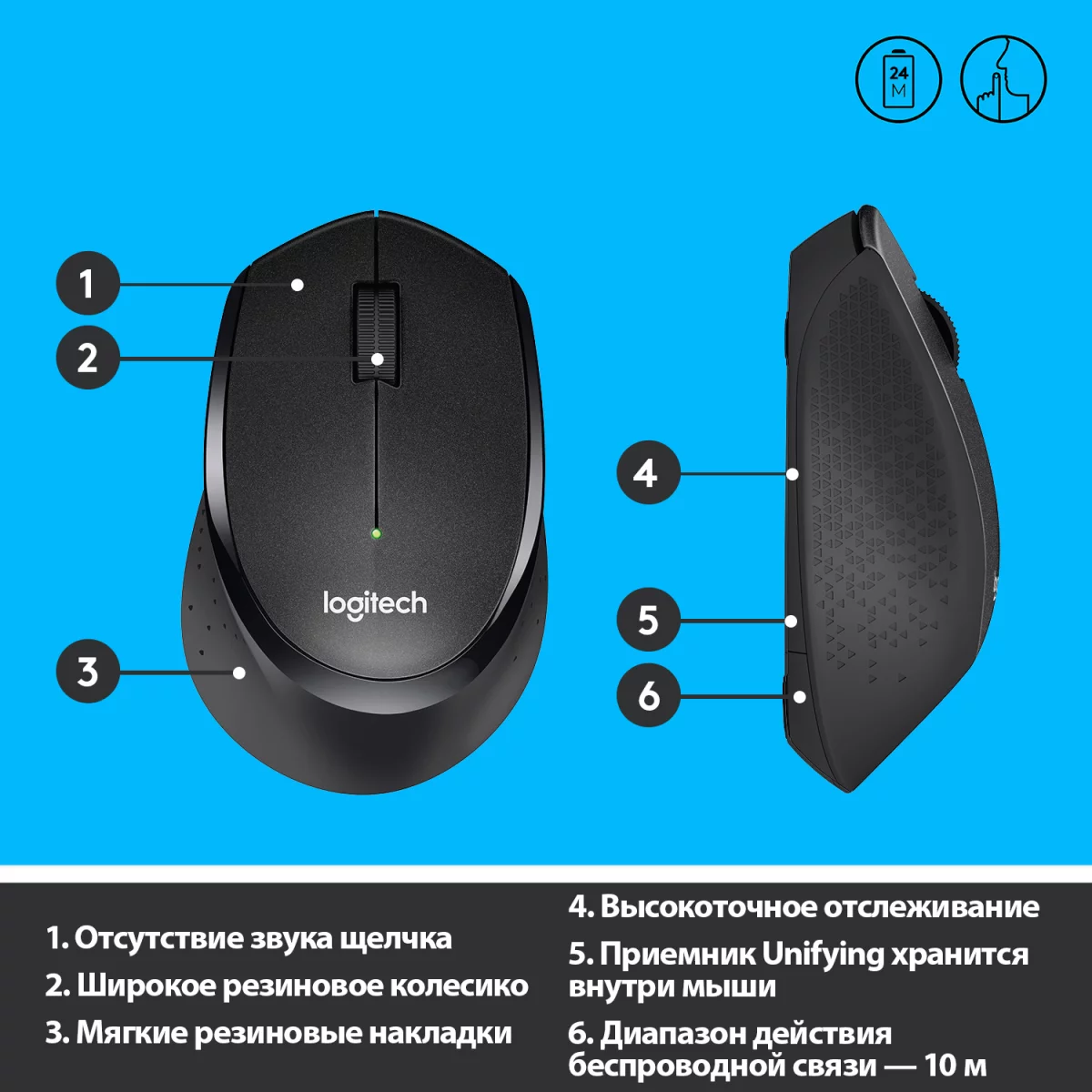 24
M

1

2

3

logitech

4

5

6

1. Отсутствие звука щелчка
2. Широкое резиновое колесико
3. Мягкие резиновые накладки

4. Высокоточное отслеживание
5. Приемник Unifying хранится внутри мыши
6. Диапазон действия беспроводной связи — 10 м