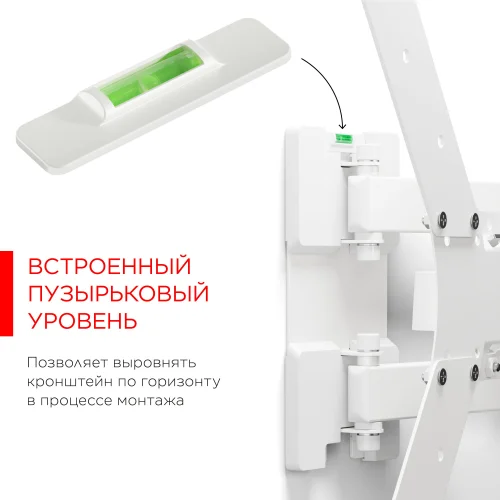 ВСТРОЕННЫЙ ПУЗЫРЬКОВЫЙ УРОВЕНЬ

Позволяет выровнять кронштейн по горизонту в процессе монтажа