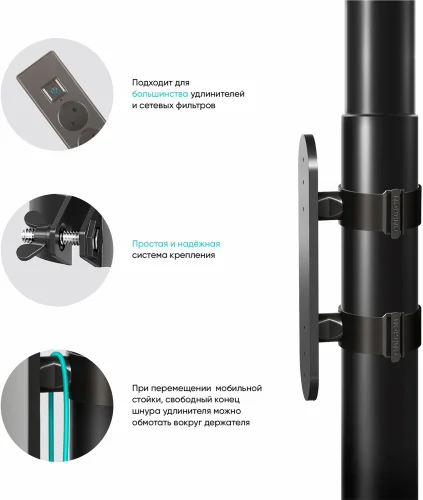 Подходит для большинства удлинителей и сетевых фильтров

Простая и надёжная система крепления

При перемещении мобильной стойки, свободный конец шнура удлинителя можно обмотать вокруг держателя

ONKRON

ONKRON